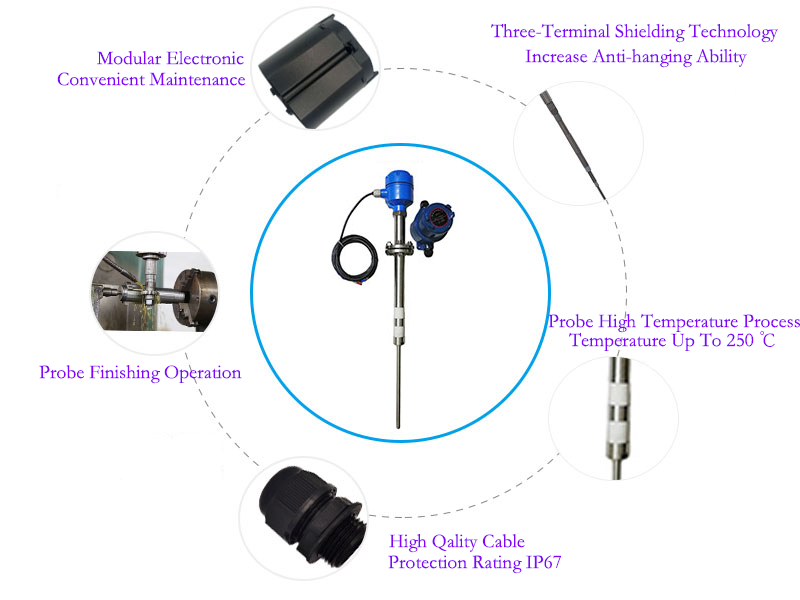 Modular Electronic
Convenient Maintenance

Three-Terminal Shielding Technology
Increase Anti-hanging Ability

Probe Finishing Operation

Probe High Temperature Process
Temperature Up To 250 ℃

High Qality Cable
Protection Rating IP67