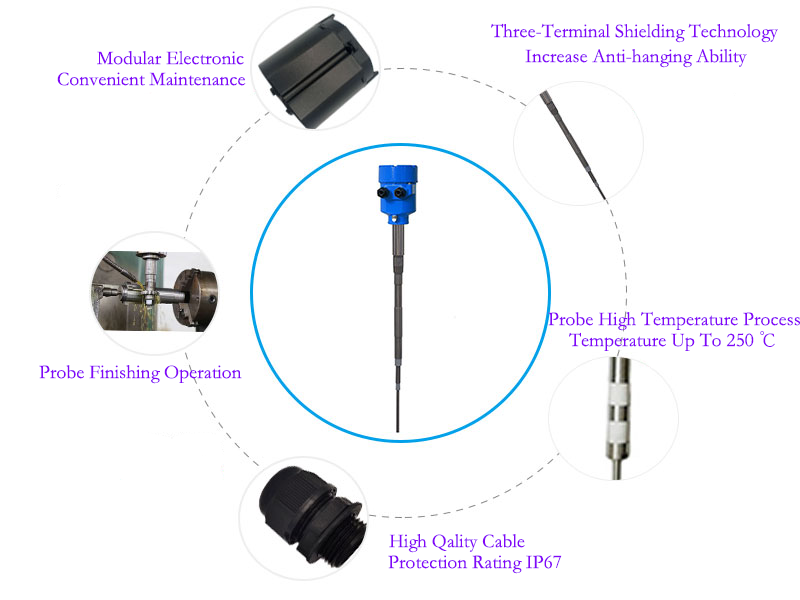 Modular Electronic
Convenient Maintenance

Three-Terminal Shielding Technology
Increase Anti-hanging Ability

Probe Finishing Operation

Probe High Temperature Process
Temperature Up To 250 ℃

High Qality Cable
Protection Rating IP67